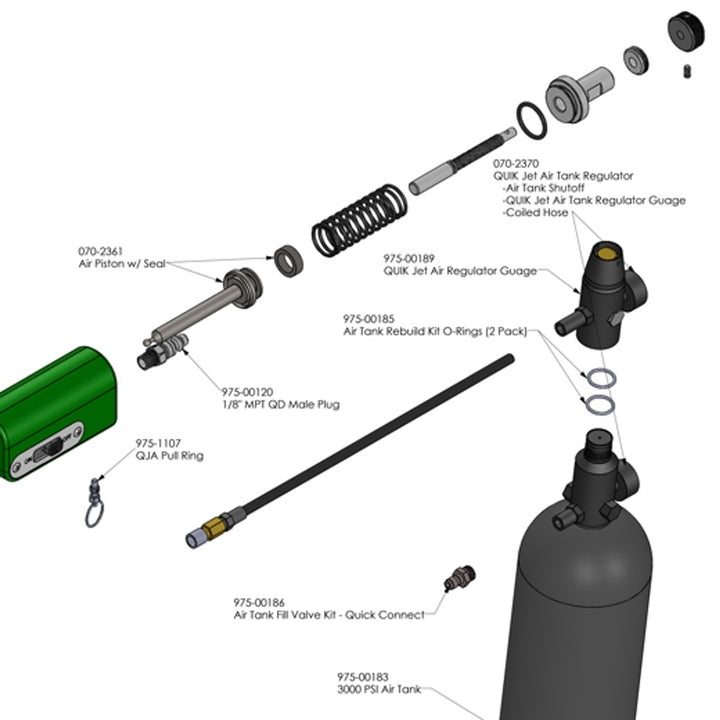 070-2370
QUIK Jet Air Tank Regulator
-Air Tank Shutoff
-QUIK Jet Air Tank Regulator Guage
-Coiled Hose

070-2361
Air Piston w/ Seal

975-00189
QUIK Jet Air Regulator Guage

975-00185
Air Tank Rebuild Kit O-Rings (2 Pack)

975-00120
1/8" MPT QD Male Plug

ON OFF

975-1107
QJA Pull Ring

975-00186
Air Tank Fill Valve Kit - Quick Connect

975-00183
3000 PSI Air Tank